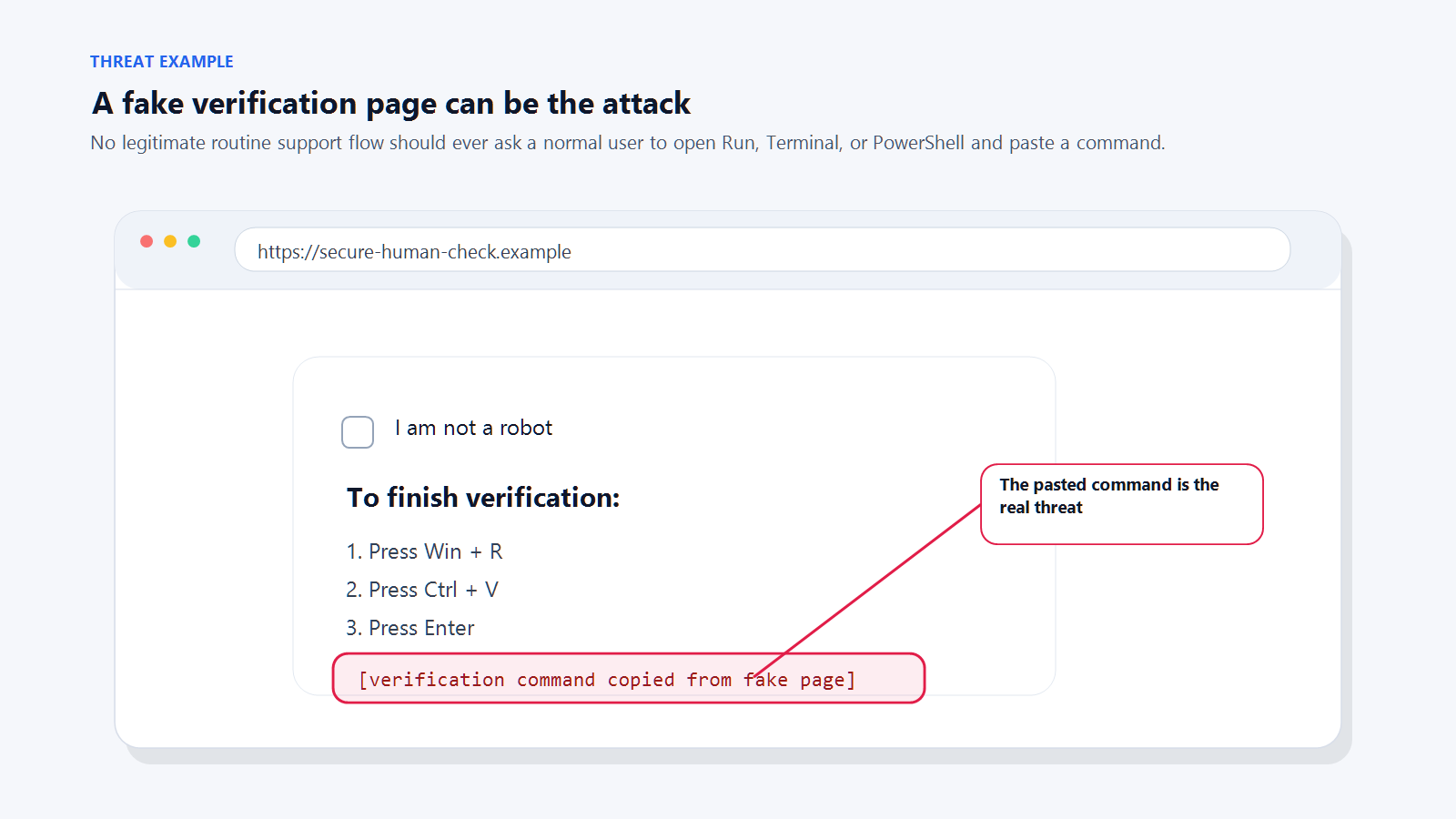 THREAT EXAMPLE

A fake verification page can be the attack

No legitimate routine support flow should ever ask a normal user to open Run, Terminal, or PowerShell and paste a command.

https://secure-human-check.example

I am not a robot

To finish verification:

1. Press Win + R

2. Press Ctrl + V

3. Press Enter

[verification command copied from fake page]

The pasted command is the real threat