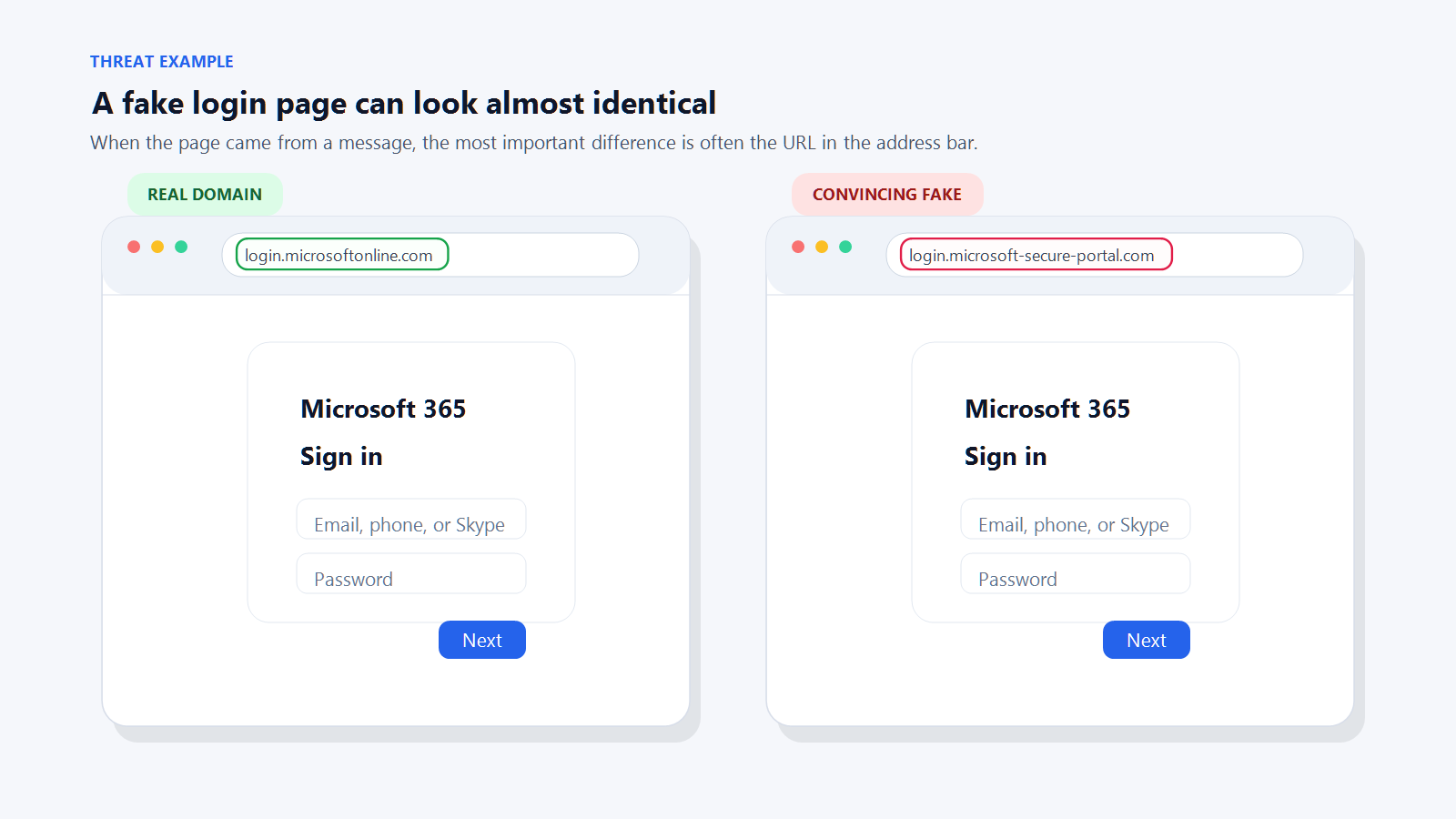 THREAT EXAMPLE

A fake login page can look almost identical

When the page came from a message, the most important difference is often the URL in the address bar.

REAL DOMAIN

login.microsoftonline.com

Microsoft 365

Sign in

Email, phone, or Skype

Password

Next

CONVINCING FAKE

login.microsoft-secure-portal.com

Microsoft 365

Sign in

Email, phone, or Skype

Password

Next